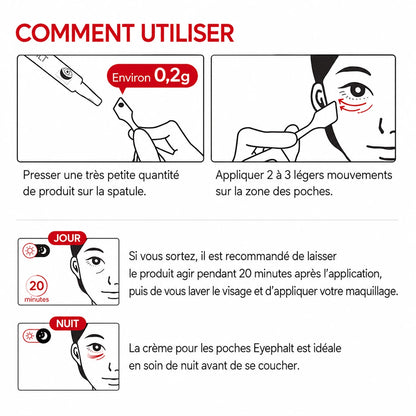 COMMENT UTILISER

Environ 0,2g

Presser une très petite quantité de produit sur la spatule.

Appliquer 2 à 3 légers mouvements sur la zone des poches.

JOUR

20 minutes

Si vous sortez, il est recommandé de laisser le produit agir pendant 20 minutes après l'application, puis de vous laver le visage et d'appliquer votre maquillage.

NUIT

La crème pour les poches Eyephalt est idéale en soin de nuit avant de se coucher.